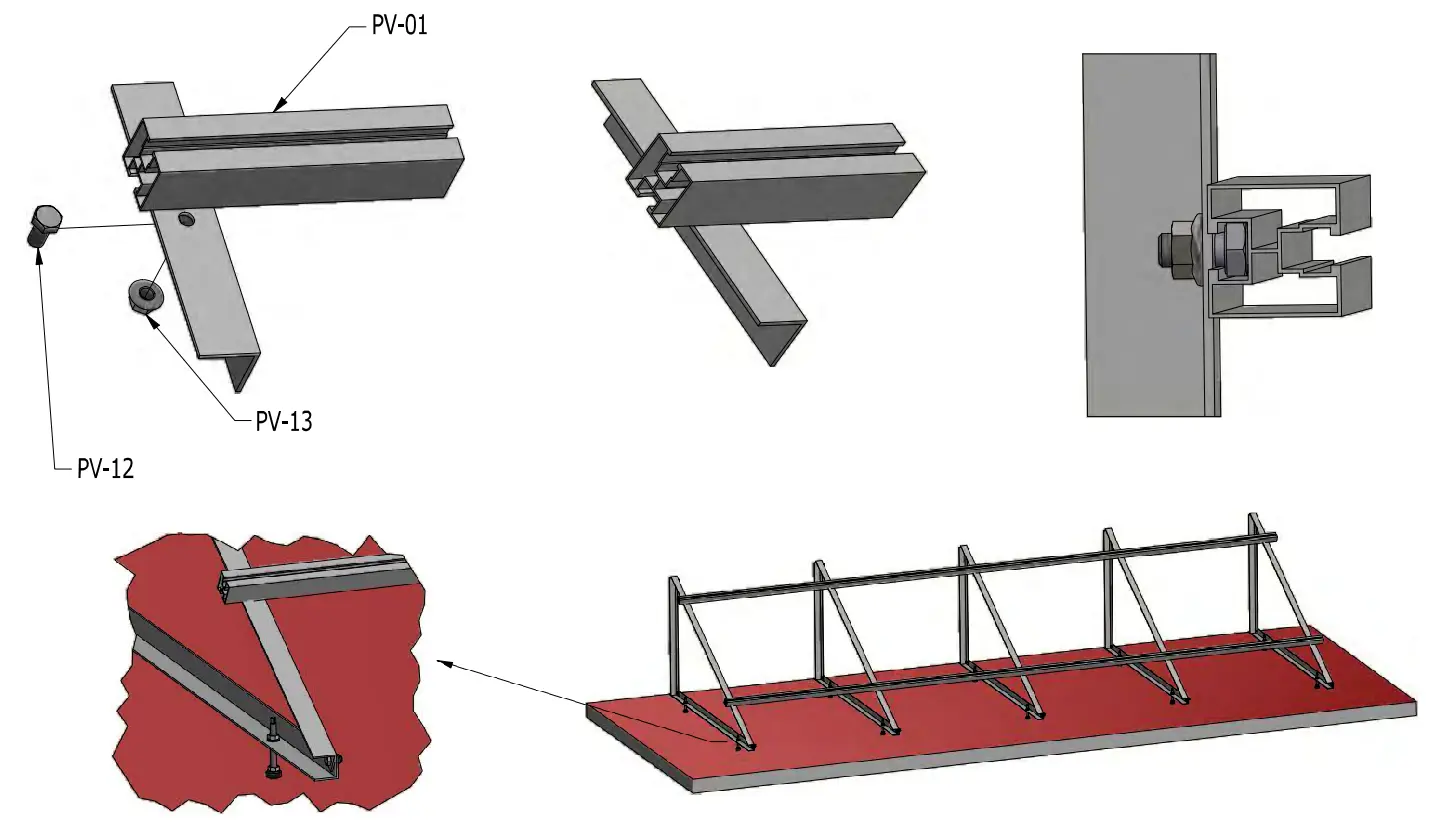 PV-01

PV-13

PV-12