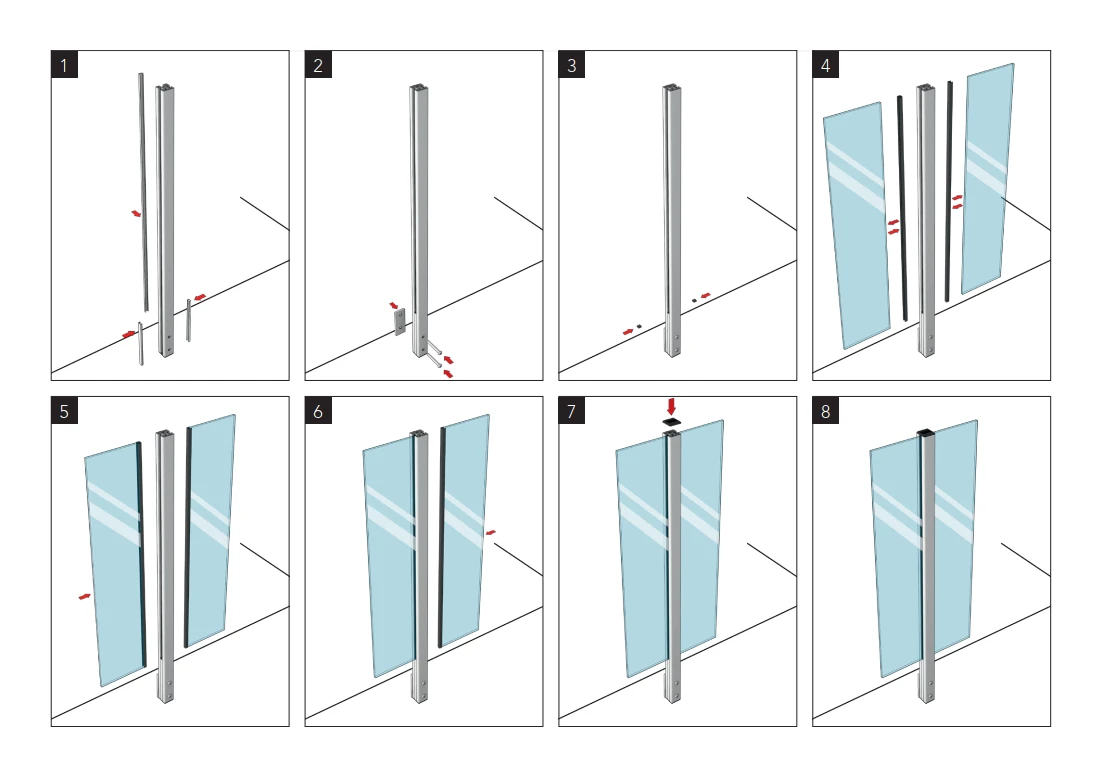 1

2

3

4

5

6

7

8