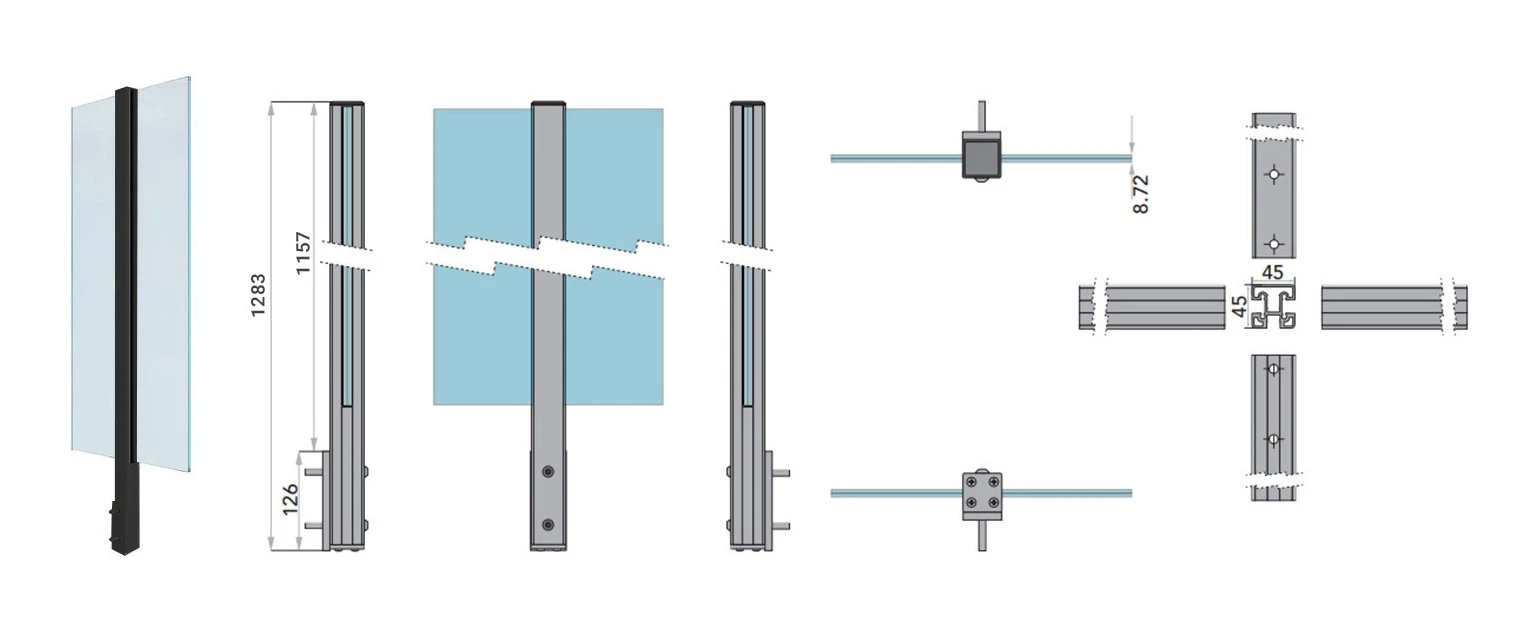 1283

1157

126

8.72

45

45